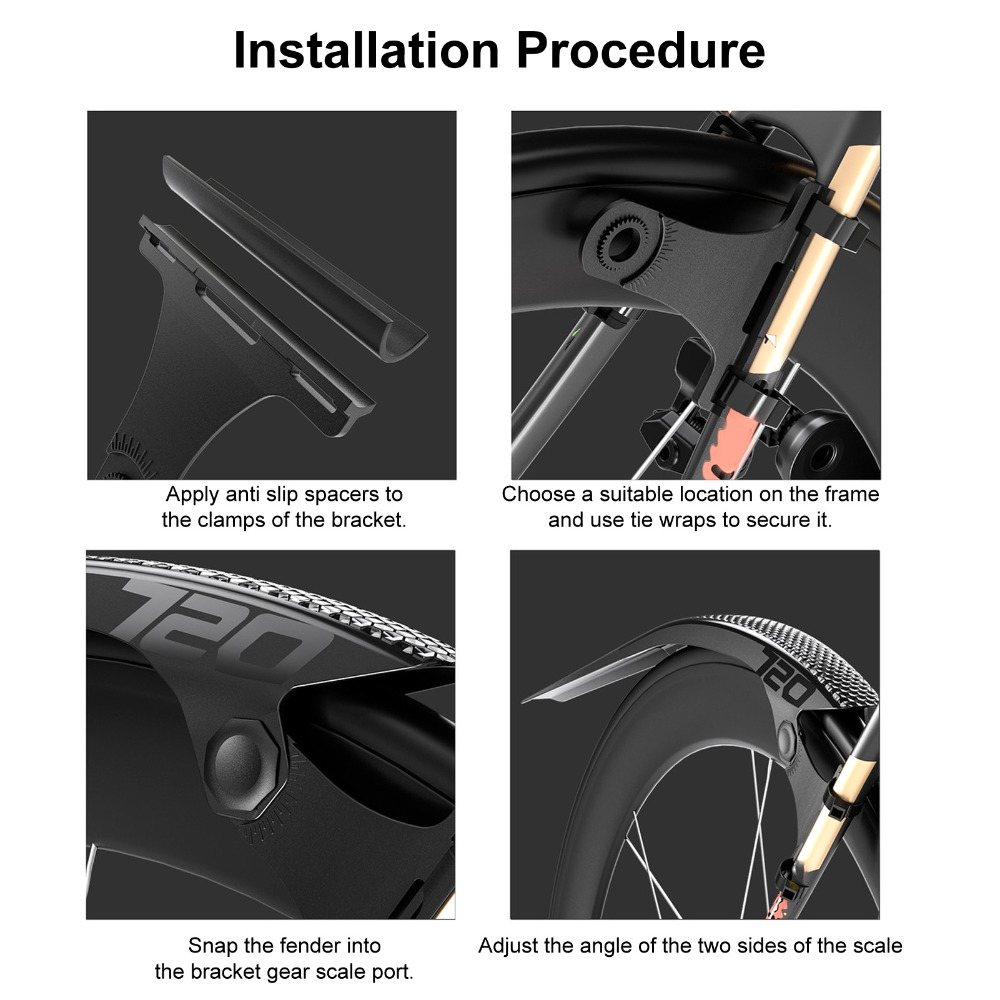 Installation Procedure

Apply anti slip spacers to the clamps of the bracket.

Choose a suitable location on the frame and use tie wraps to secure it.

720

Snap the fender into the bracket gear scale port.

720

Adjust the angle of the two sides of the scale